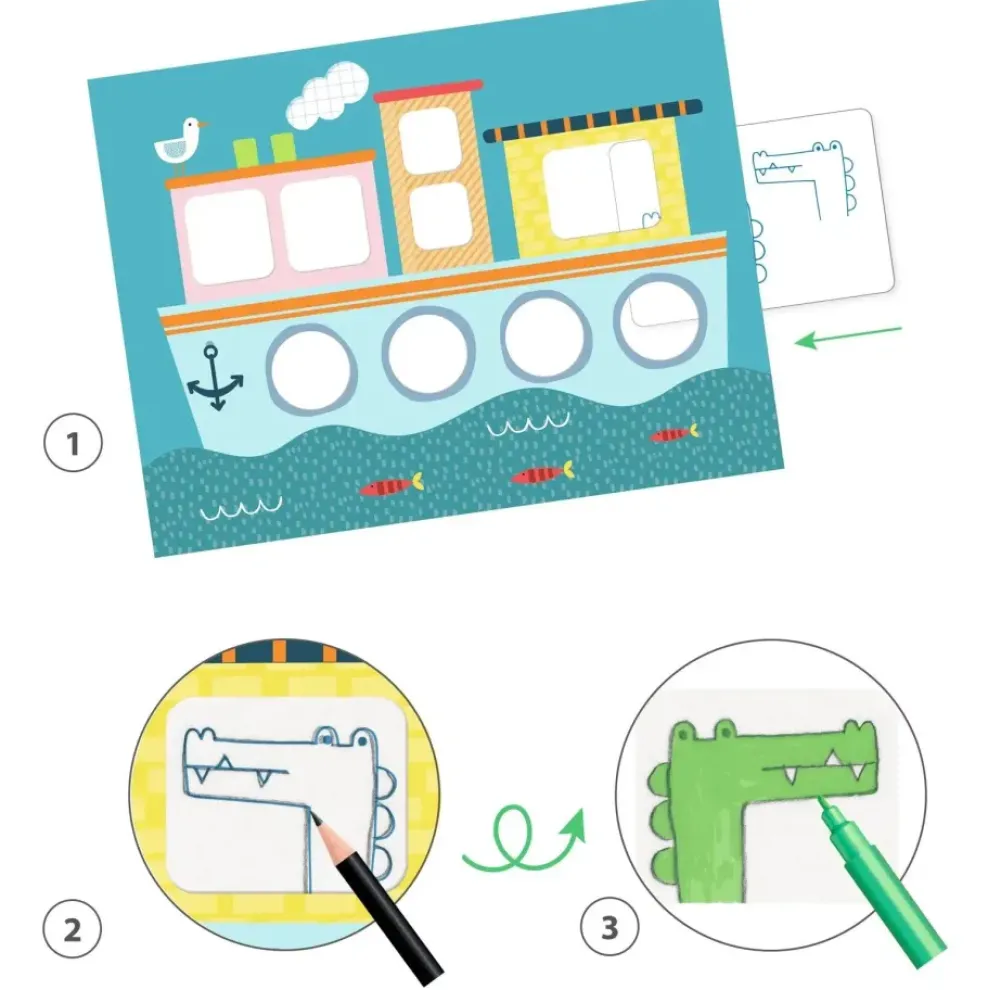 1

2

3